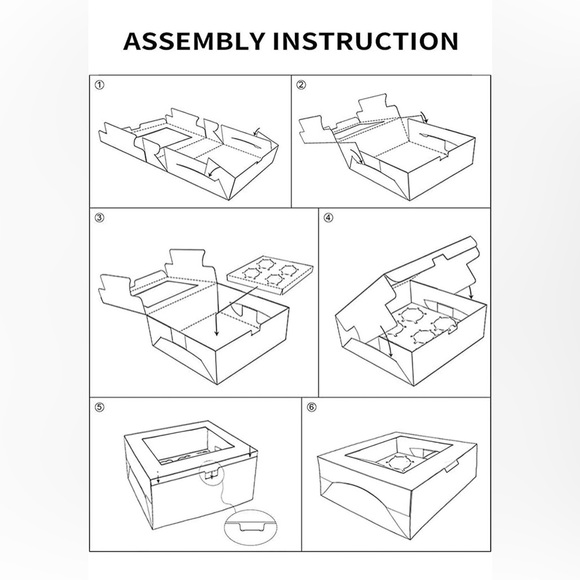 ASSEMBLY INSTRUCTION

①

②

③

④

⑤

⑥